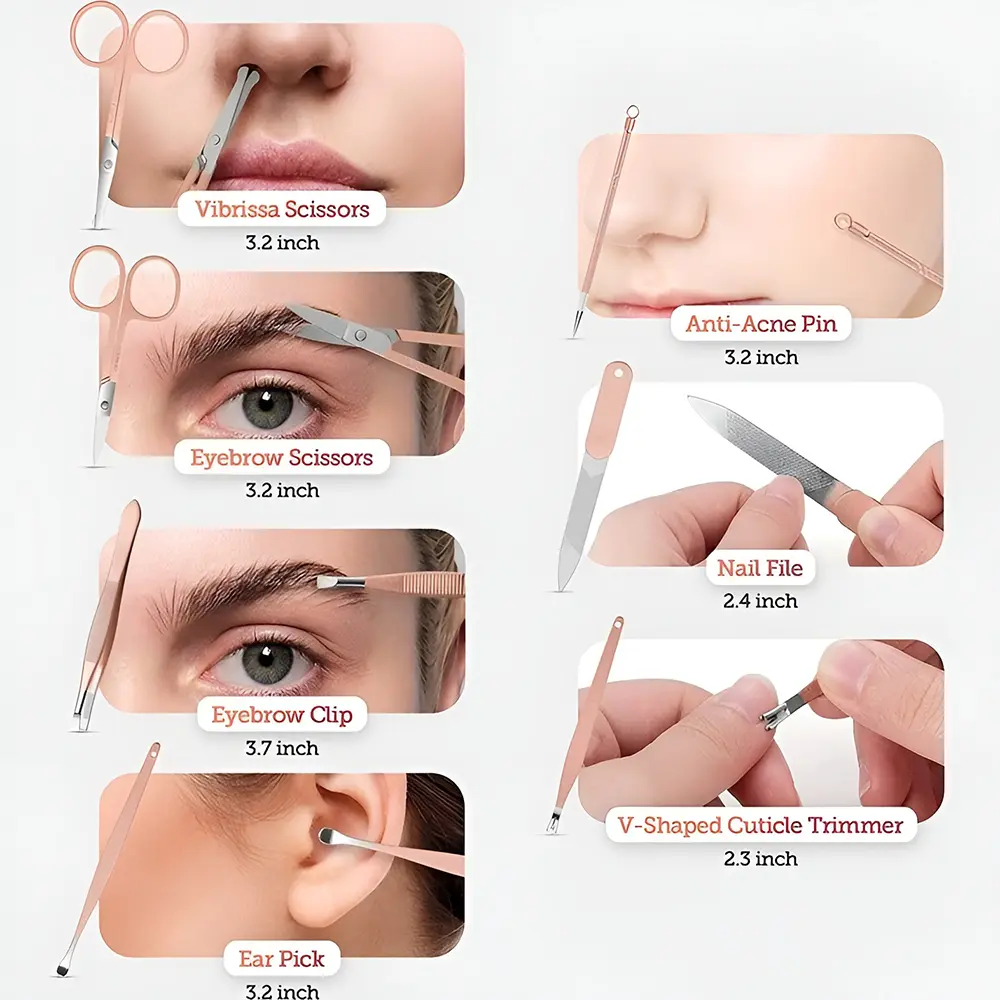 Vibrissa Scissors
3.2 inch

Eyebrow Scissors
3.2 inch

Eyebrow Clip
3.7 inch

Ear Pick
3.2 inch

Anti-Acne Pin
3.2 inch

Nail File
2.4 inch

V-Shaped Cuticle Trimmer
2.3 inch