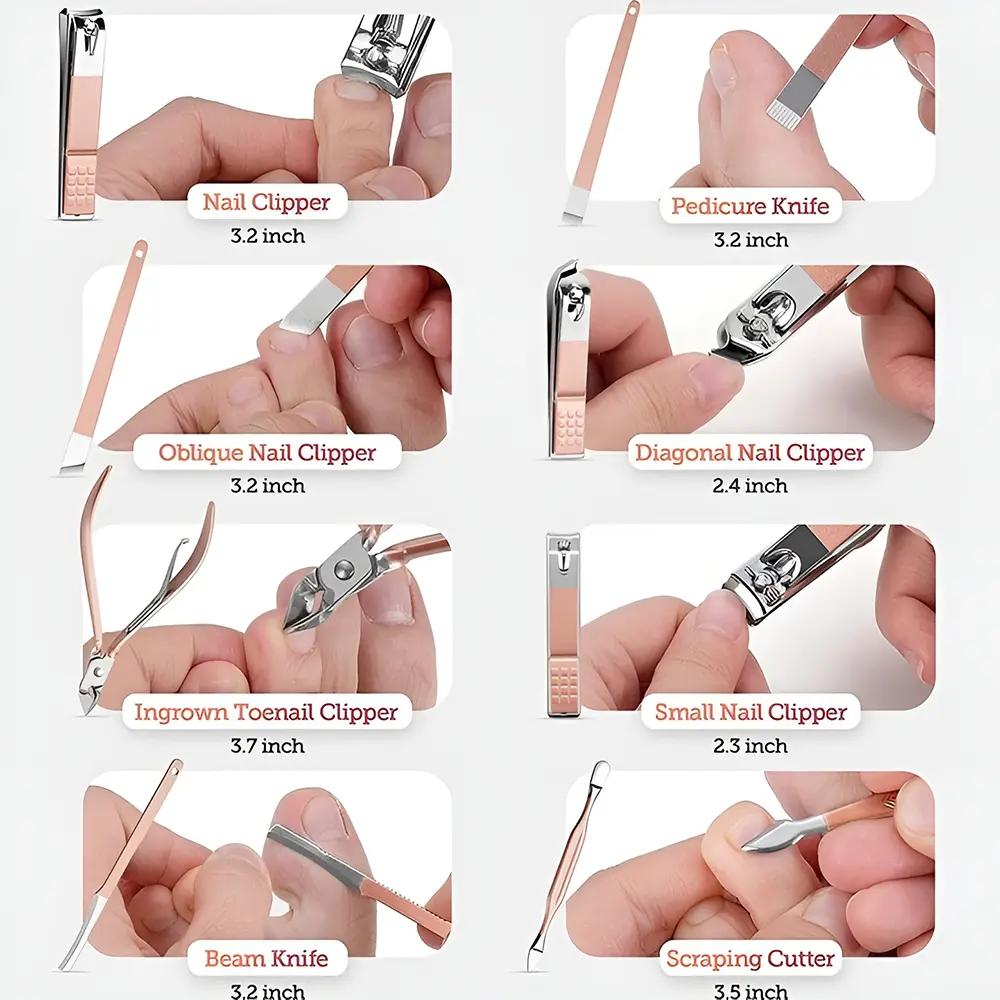 Nail Clipper
3.2 inch

Pedicure Knife
3.2 inch

Oblique Nail Clipper
3.2 inch

Diagonal Nail Clipper
2.4 inch

Ingrown Toenail Clipper
3.7 inch

Small Nail Clipper
2.3 inch

Beam Knife
3.2 inch

Scraping Cutter
3.5 inch